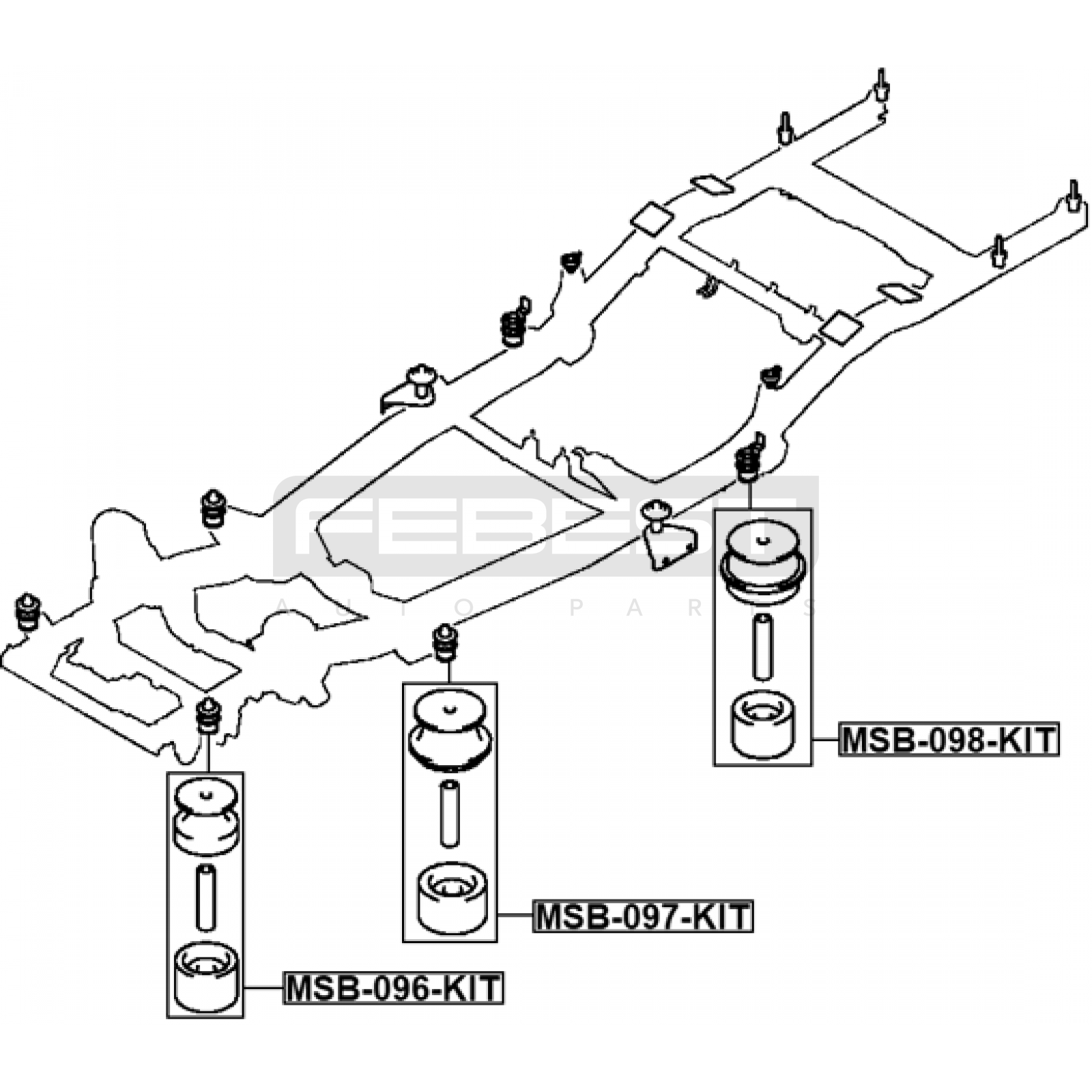 FEBEST
AUTO PARTS

MSB-098-KIT

MSB-097-KIT

MSB-096-KIT