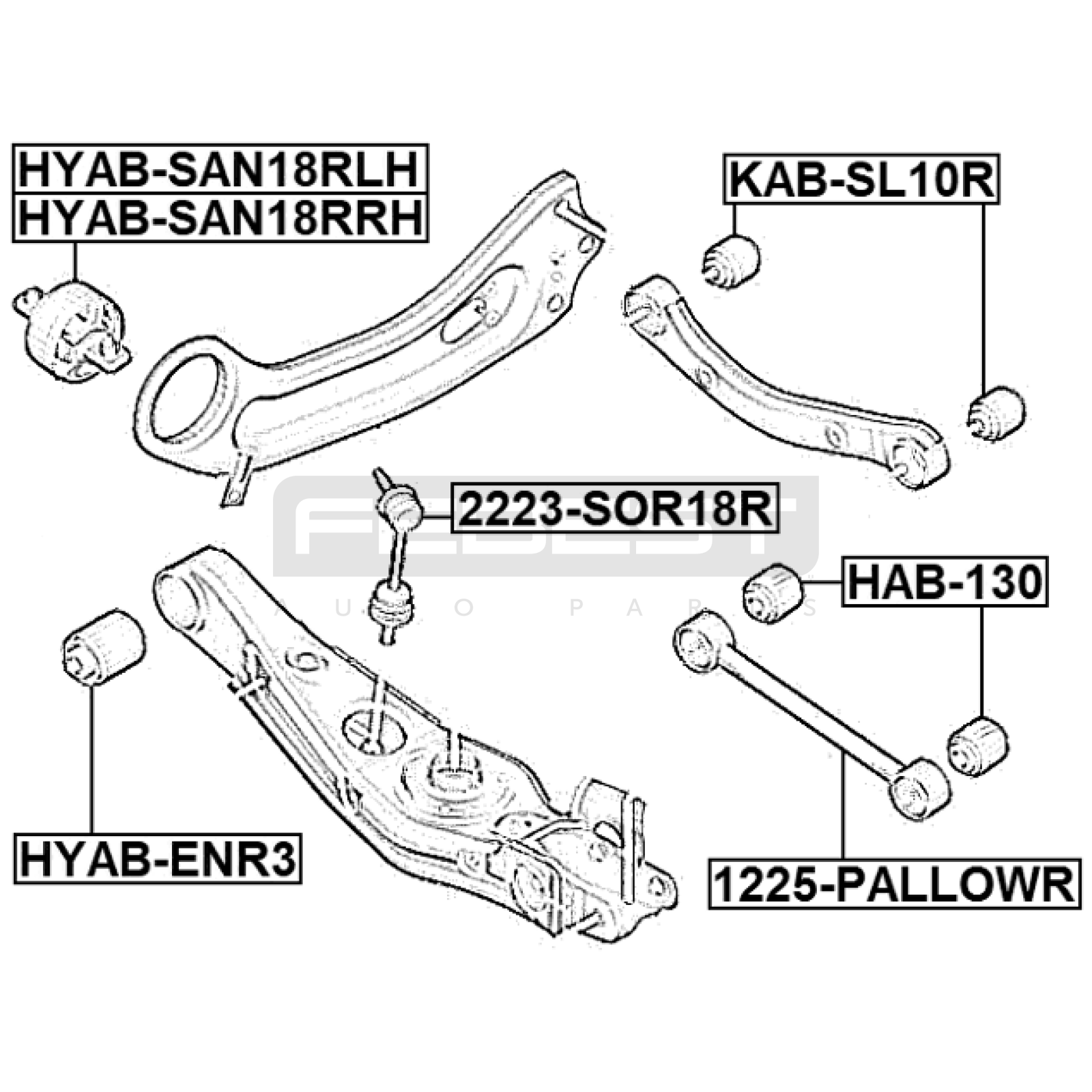 HYAB-SAN18RLH
HYAB-SAN18RRH

KAB-SL10R

2223-SOR18R

FEBEST
AUTO PARTS

HAB-130

HYAB-ENR3

1225-PALLOWR