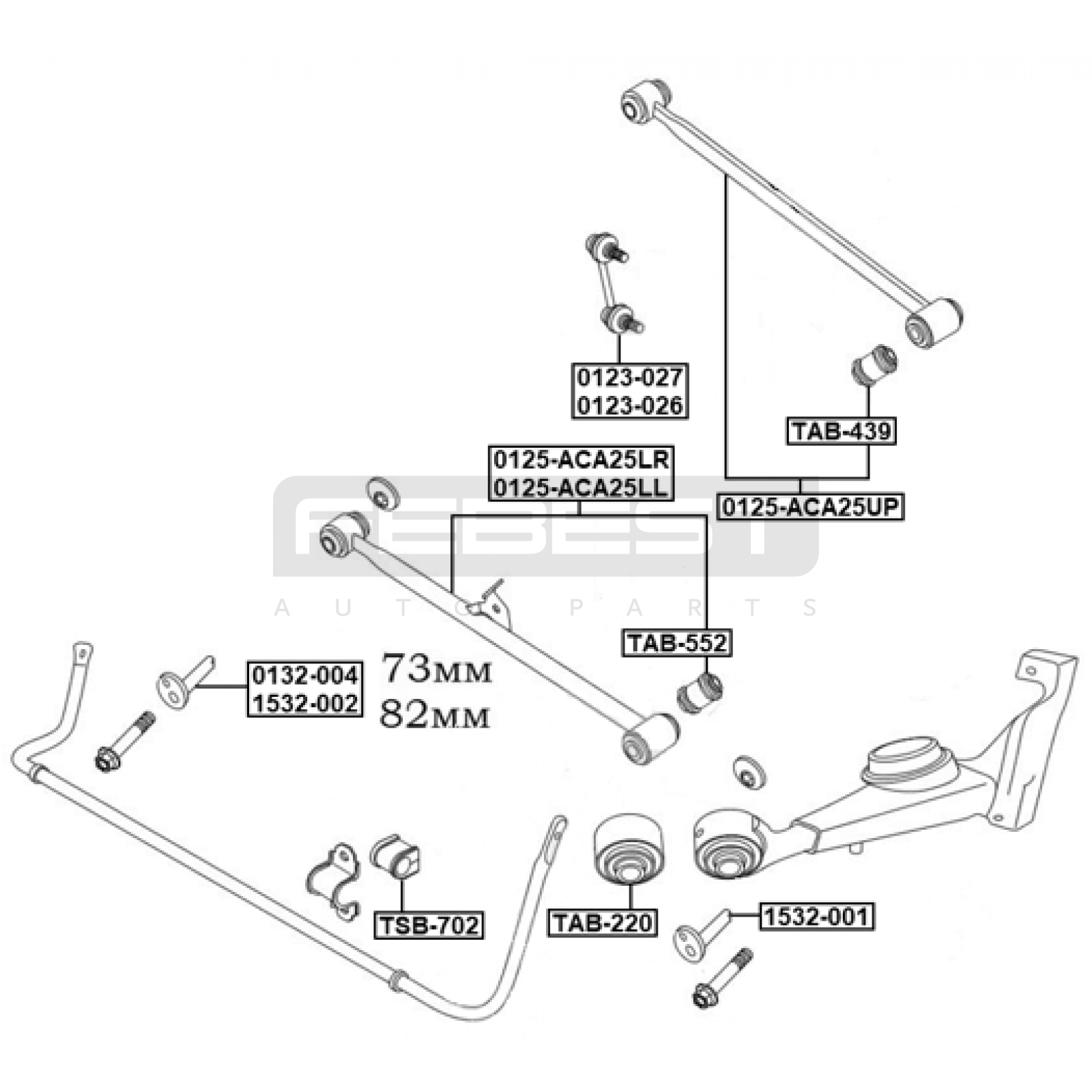 0123-027
0123-026

TAB-439

0125-ACA25LR
0125-ACA25LL

0125-ACA25UP

FEBEST
AUTO PARTS

TAB-552

0132-004
1532-002

73мм
82мм

TSB-702

TAB-220

1532-001