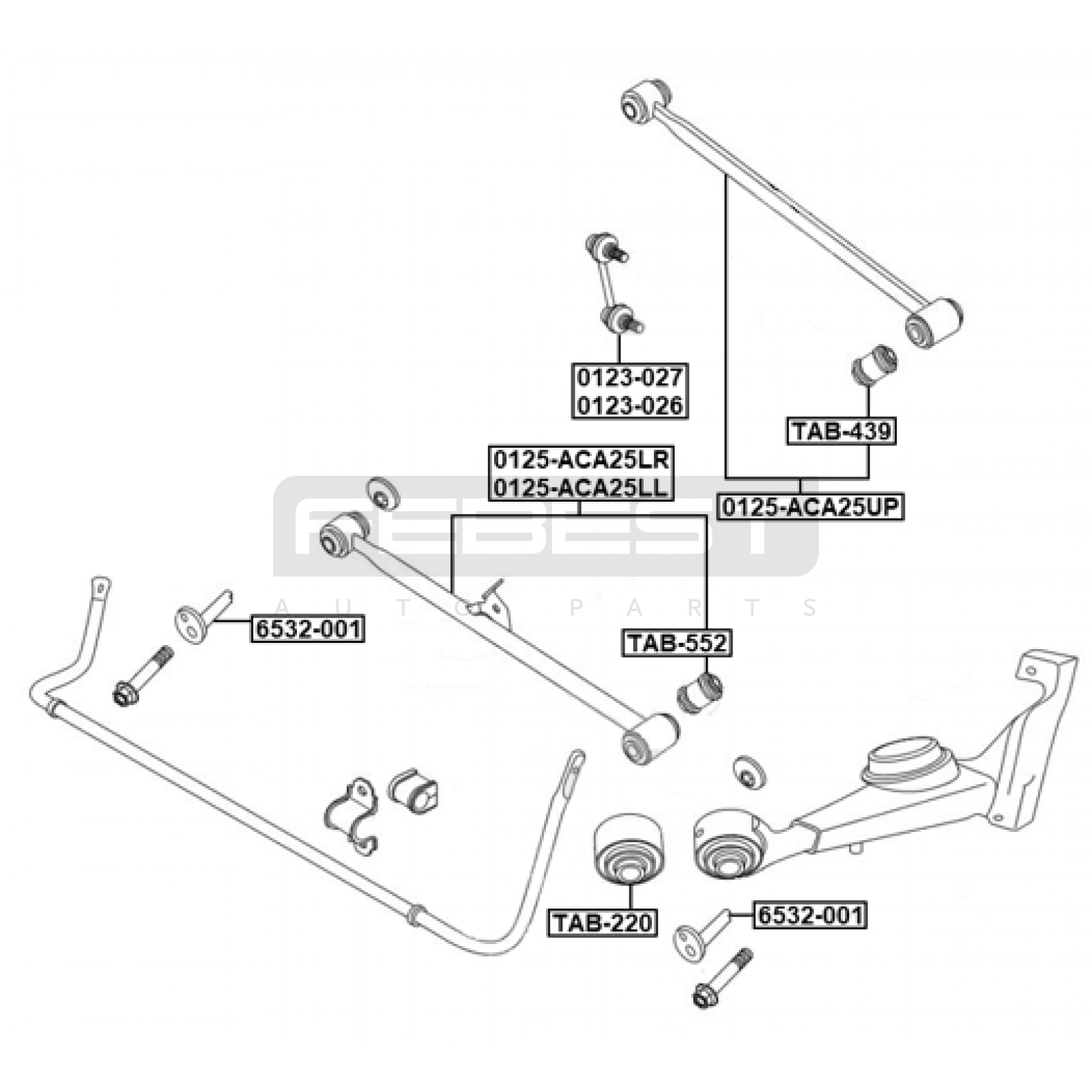 0123-027
0123-026

TAB-439

0125-ACA25LR
0125-ACA25LL

0125-ACA25UP

FEBEST
AUTO PARTS

6532-001

TAB-552

TAB-220

6532-001