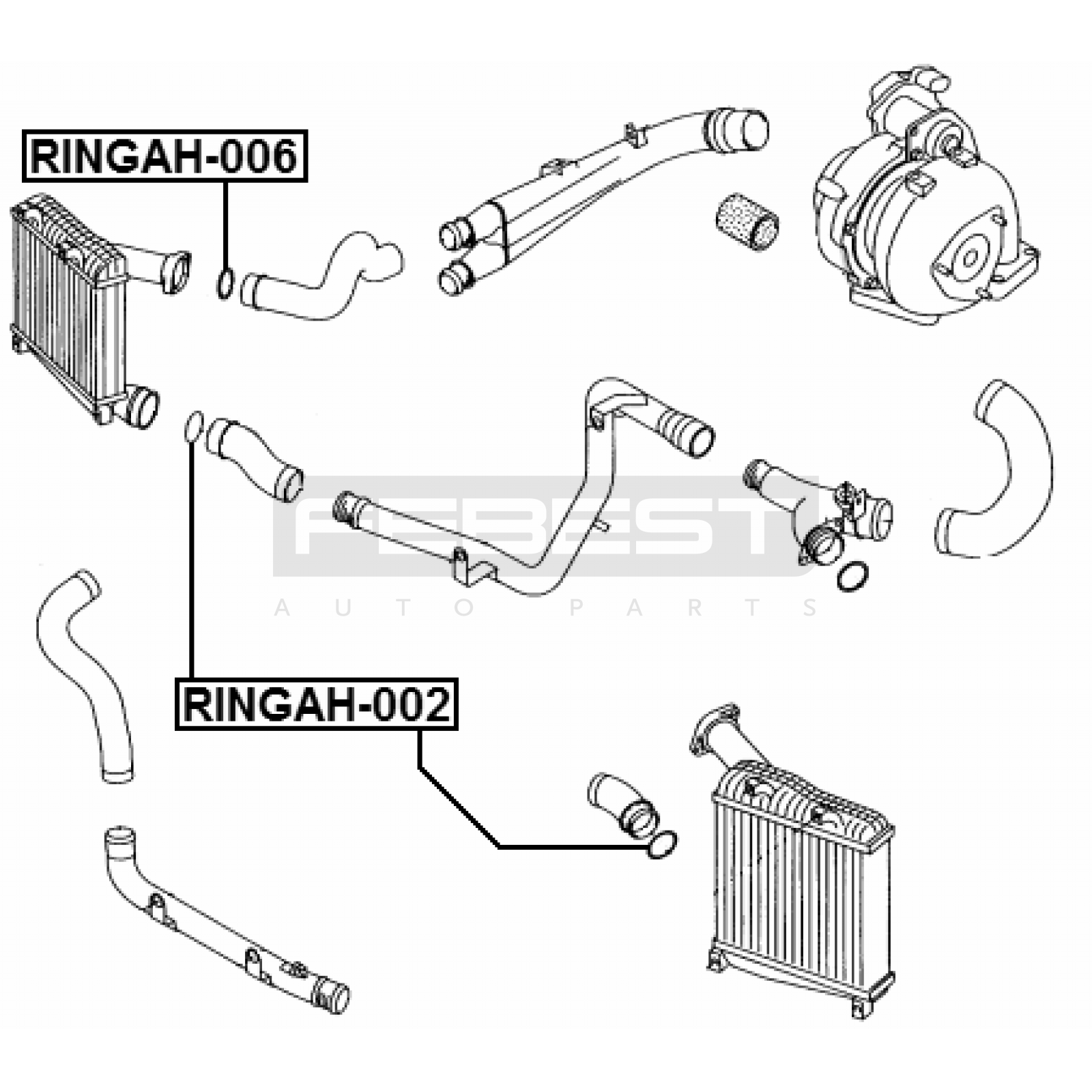 RINGAH-006

FEBEST
AUTO PARTS

RINGAH-002