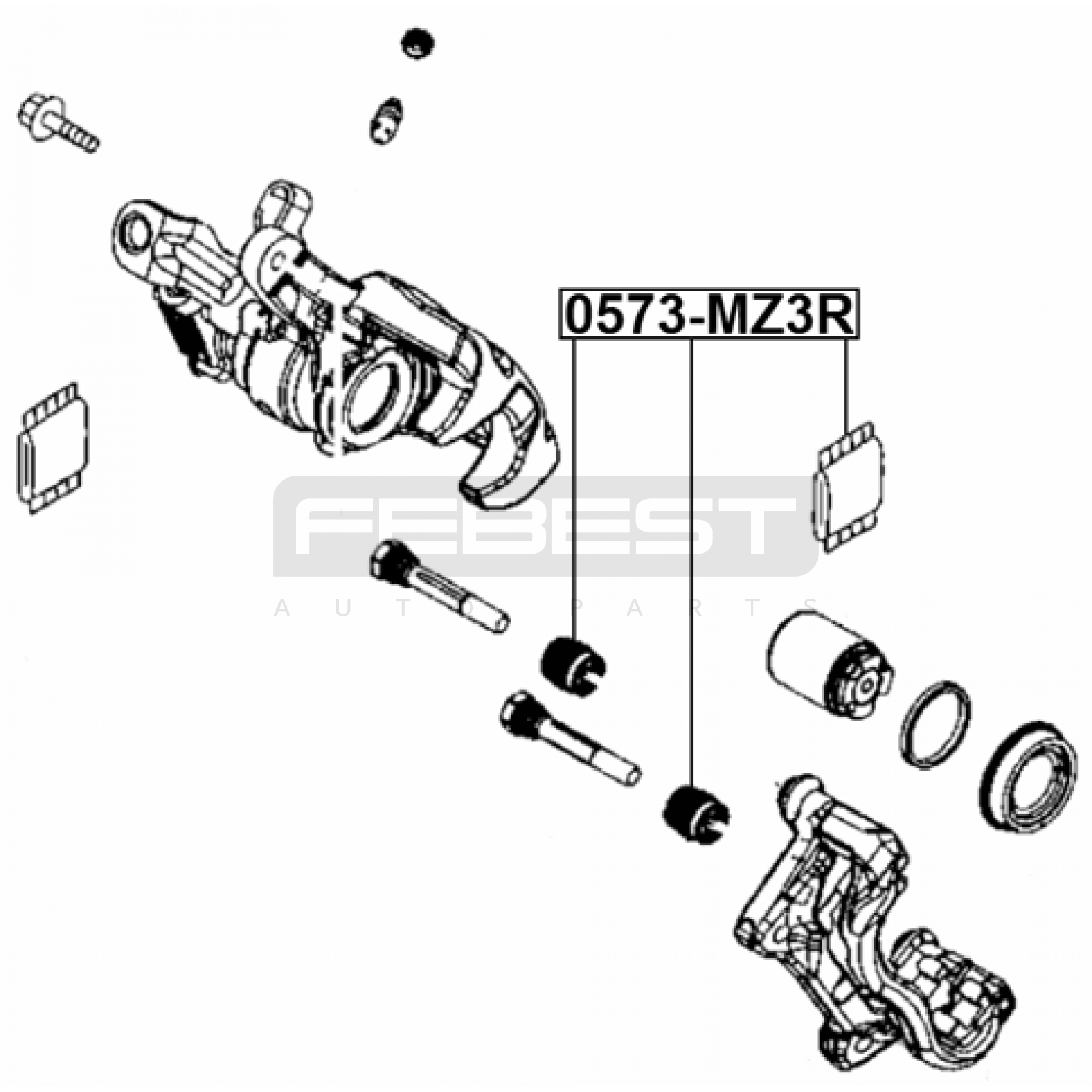 0573-MZ3R

FEBEST
AUTO PARTS