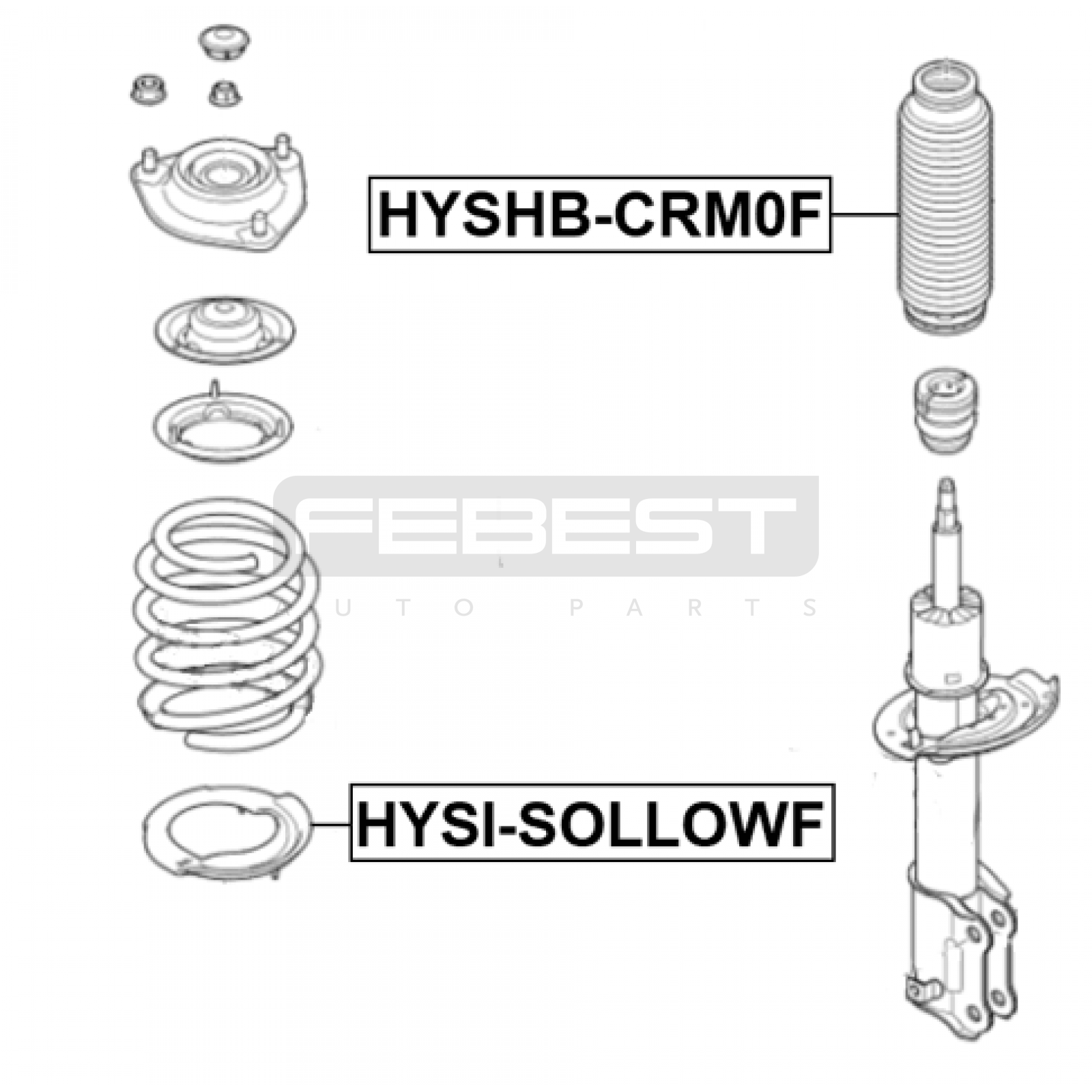 HYSHB-CRM0F

FEBEST
AUTO PARTS

HYSI-SOLLOWF