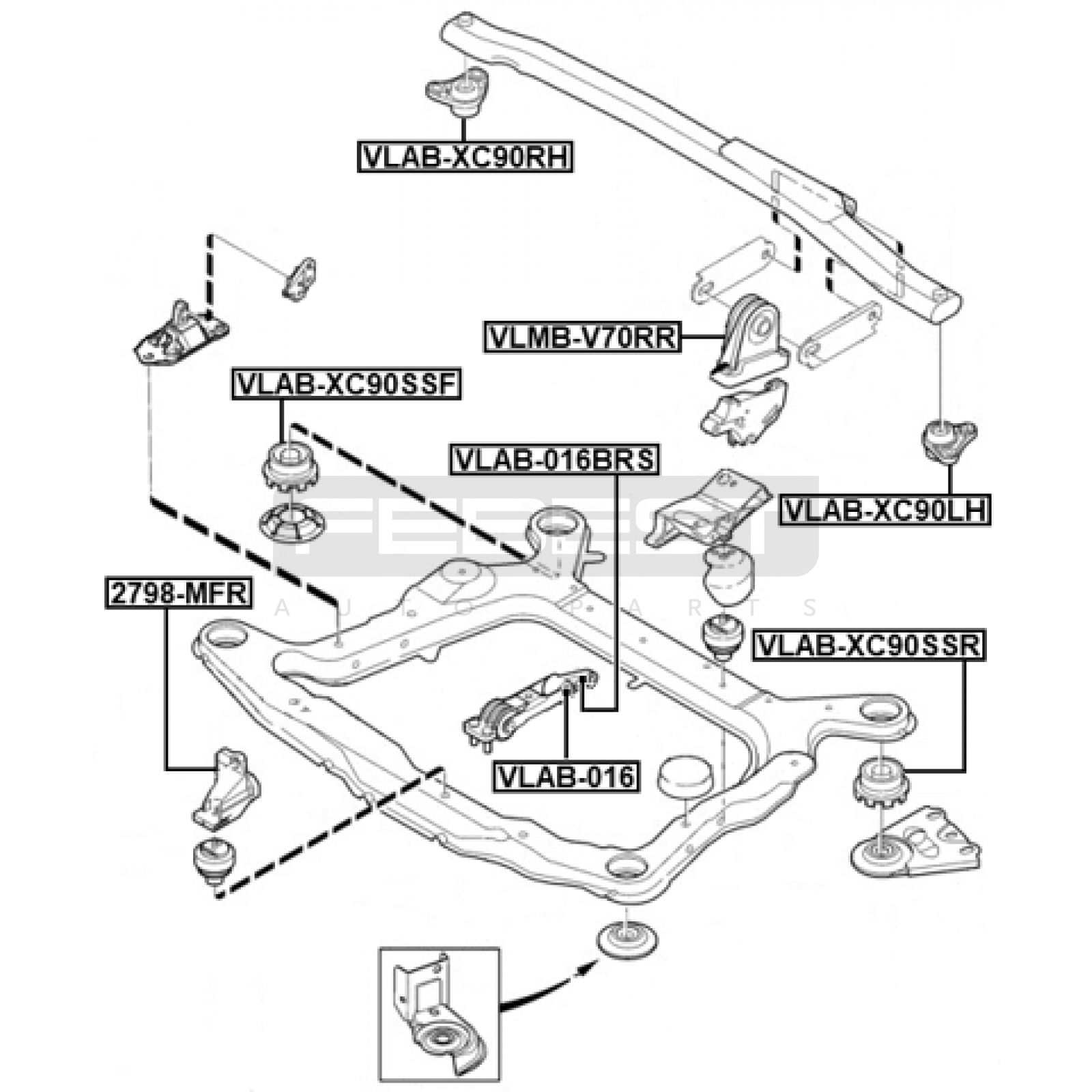 VLAB-XC90RH

VLMB-V70RR

VLAB-XC90SSF

VLAB-016BRS

VLAB-XC90LH

FEBEST
AUTO PARTS

2798-MFR

VLAB-XC90SSR

VLAB-016