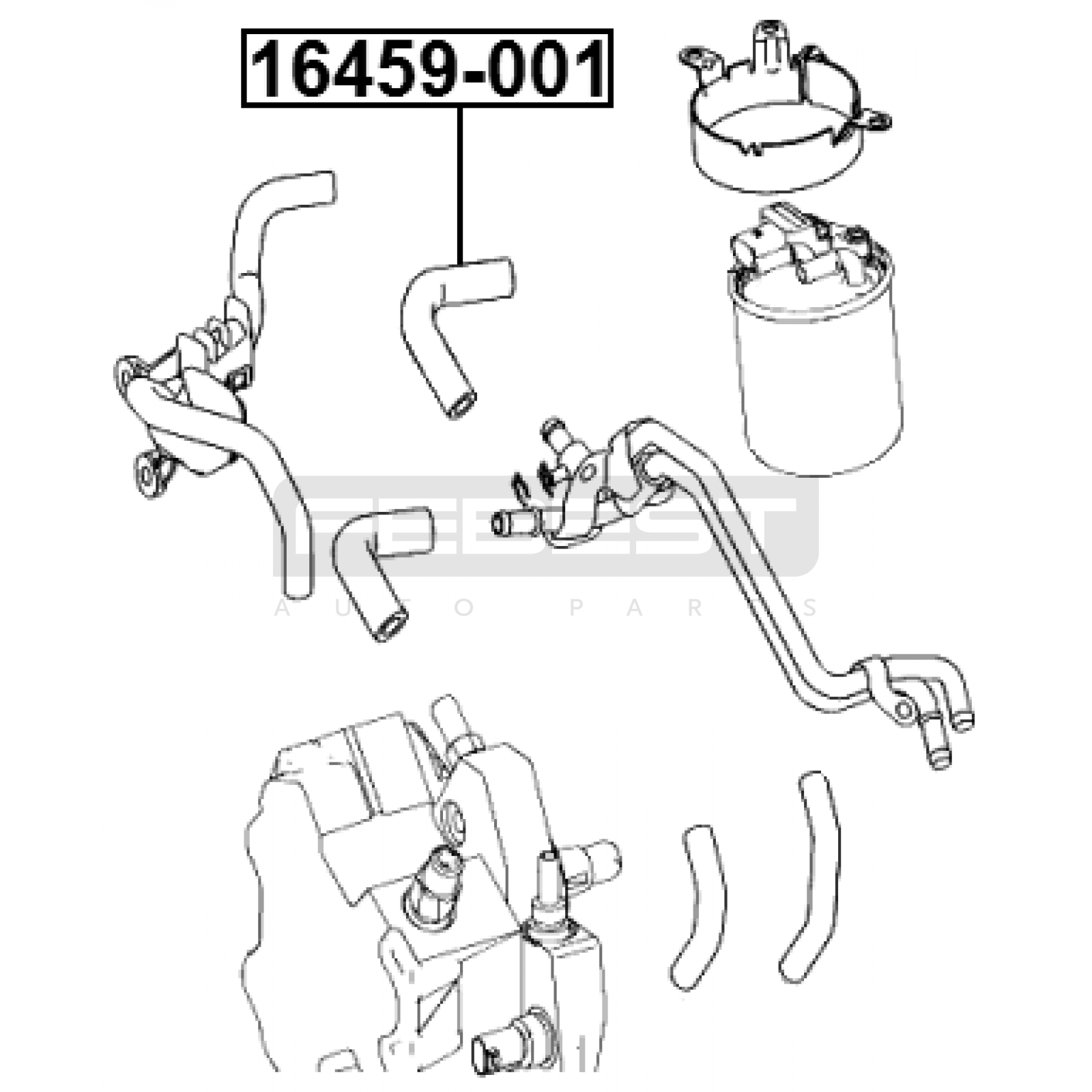 16459-001

FEBEST
AUTO PARTS