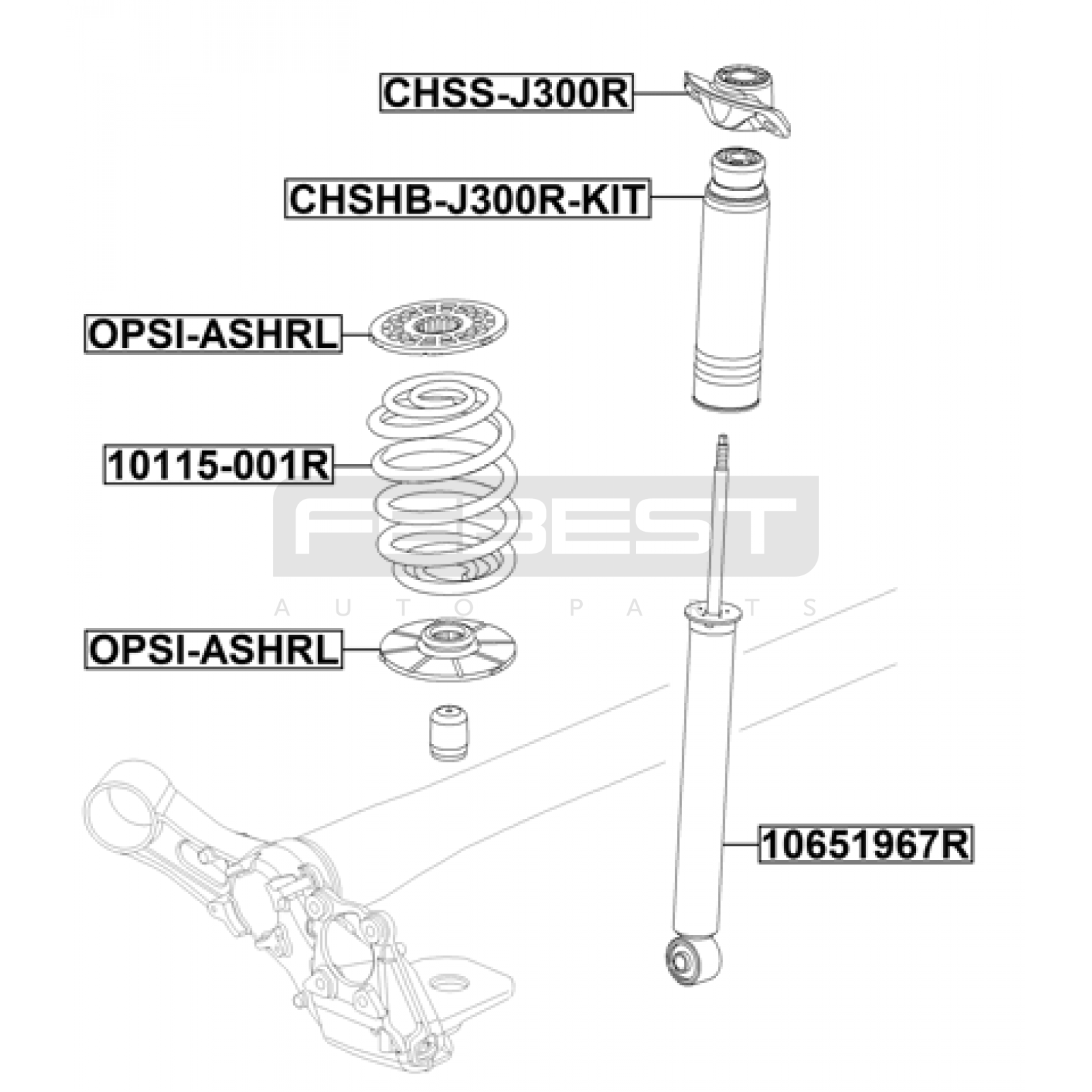 CHSS-J300R

CHSHB-J300R-KIT

OPSI-ASHRL

10115-001R

FEBEST
AUTO PARTS

OPSI-ASHRL

10651967R