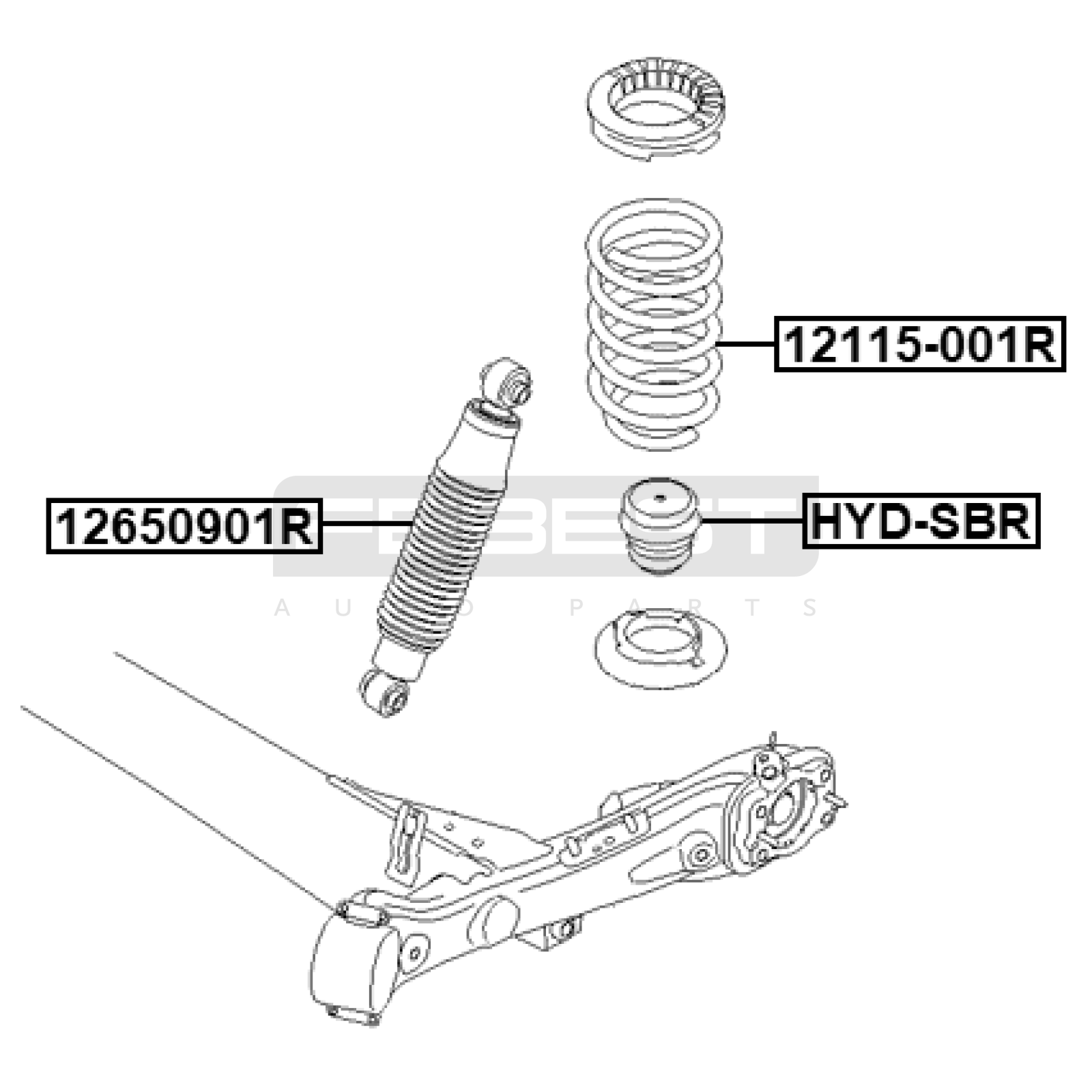 12115-001R

12650901R

HYD-SBR

FEBEST
AUTO PARTS