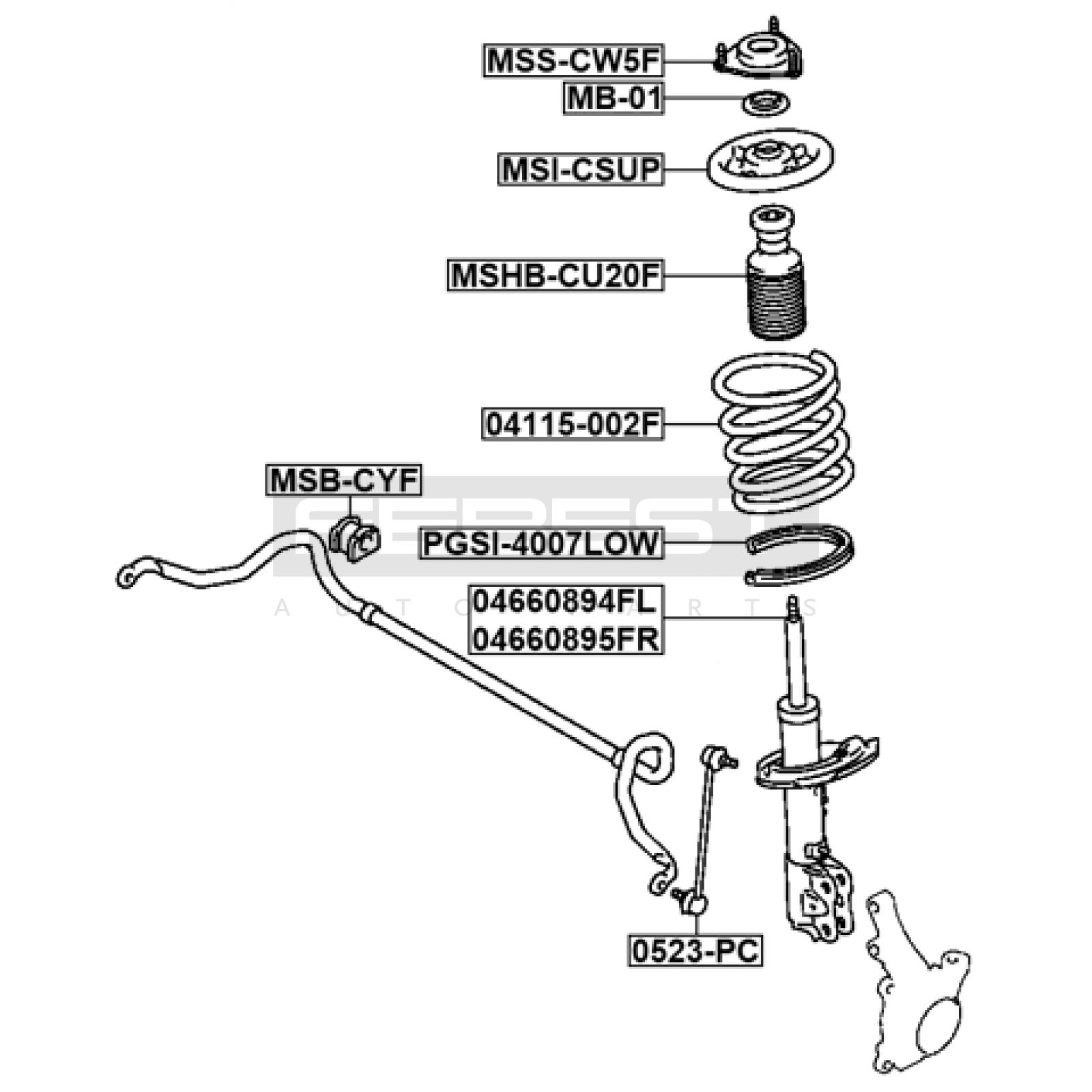 MSS-CW5F
MB-01
MSI-CSUP
MSHB-CU20F
04115-002F
MSB-CYF
FEBEST
PGSI-4007LOW
AUTO PARTS
04660894FL
04660895FR
0523-PC